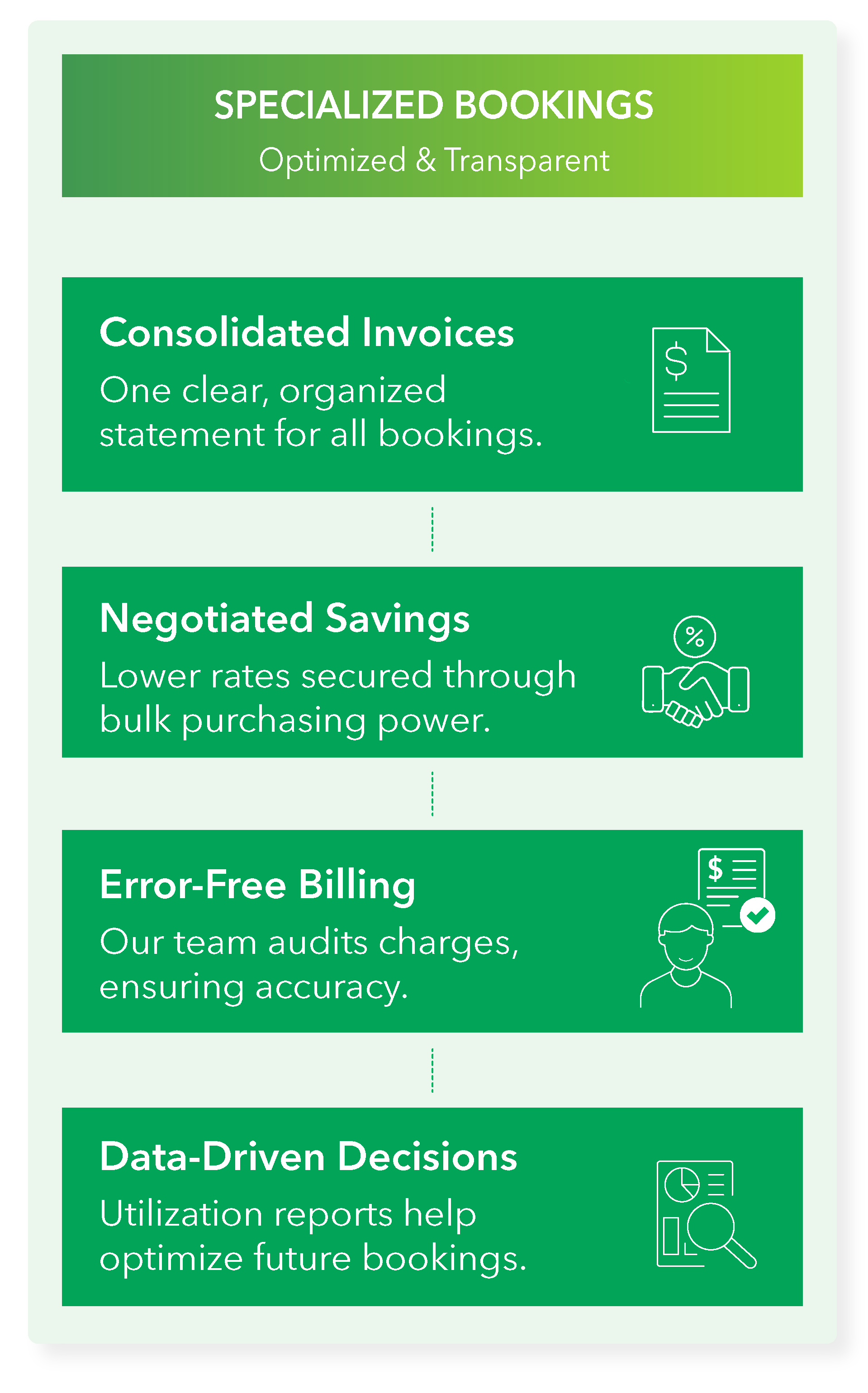 SPECIALIZED BOOKINGS
Optimized & Transparent

Consolidated Invoices
One clear, organized statement for all bookings.

$

Negotiated Savings
Lower rates secured through bulk purchasing power.

%

Error-Free Billing
Our team audits charges, ensuring accuracy.

$

Data-Driven Decisions
Utilization reports help optimize future bookings.